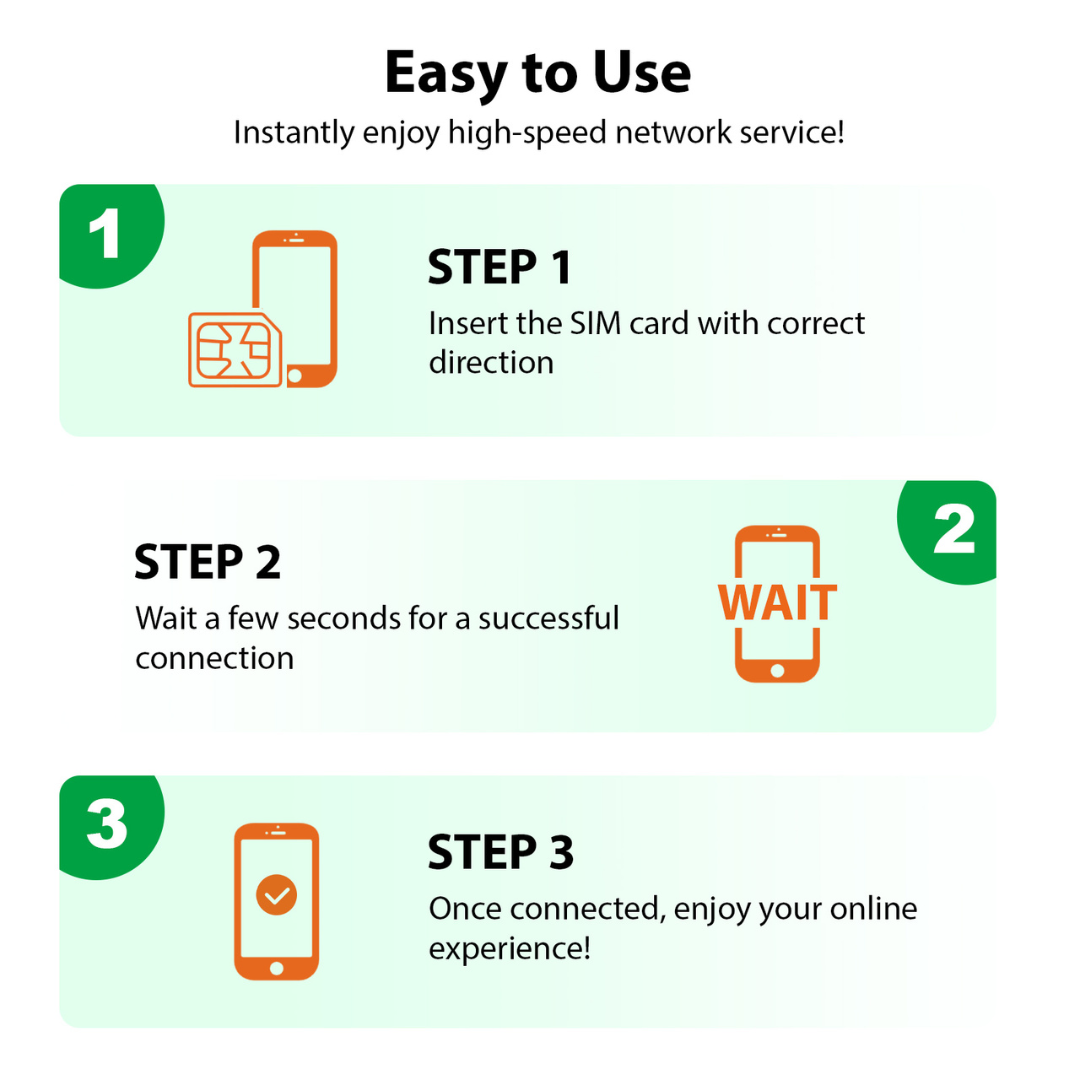 Easy to Use
Instantly enjoy high-speed network service!

1

STEP 1
Insert the SIM card with correct direction

STEP 2
Wait a few seconds for a successful connection

WAIT

2

3

STEP 3
Once connected, enjoy your online experience!